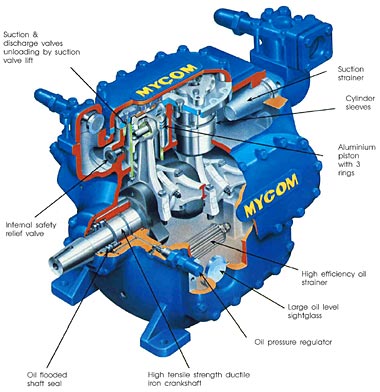 Suction & discharge valves unloading by suction valve lift

MYCOM

Suction strainer

Cylinder sleeves

Aluminium piston with 3 rings

MYCOM

Internal safety relief valve

High efficiency oil strainer

Large oil level sightglass

Oil pressure regulator

Oil flooded shaft seal

High tensile strength ductile iron crankshaft